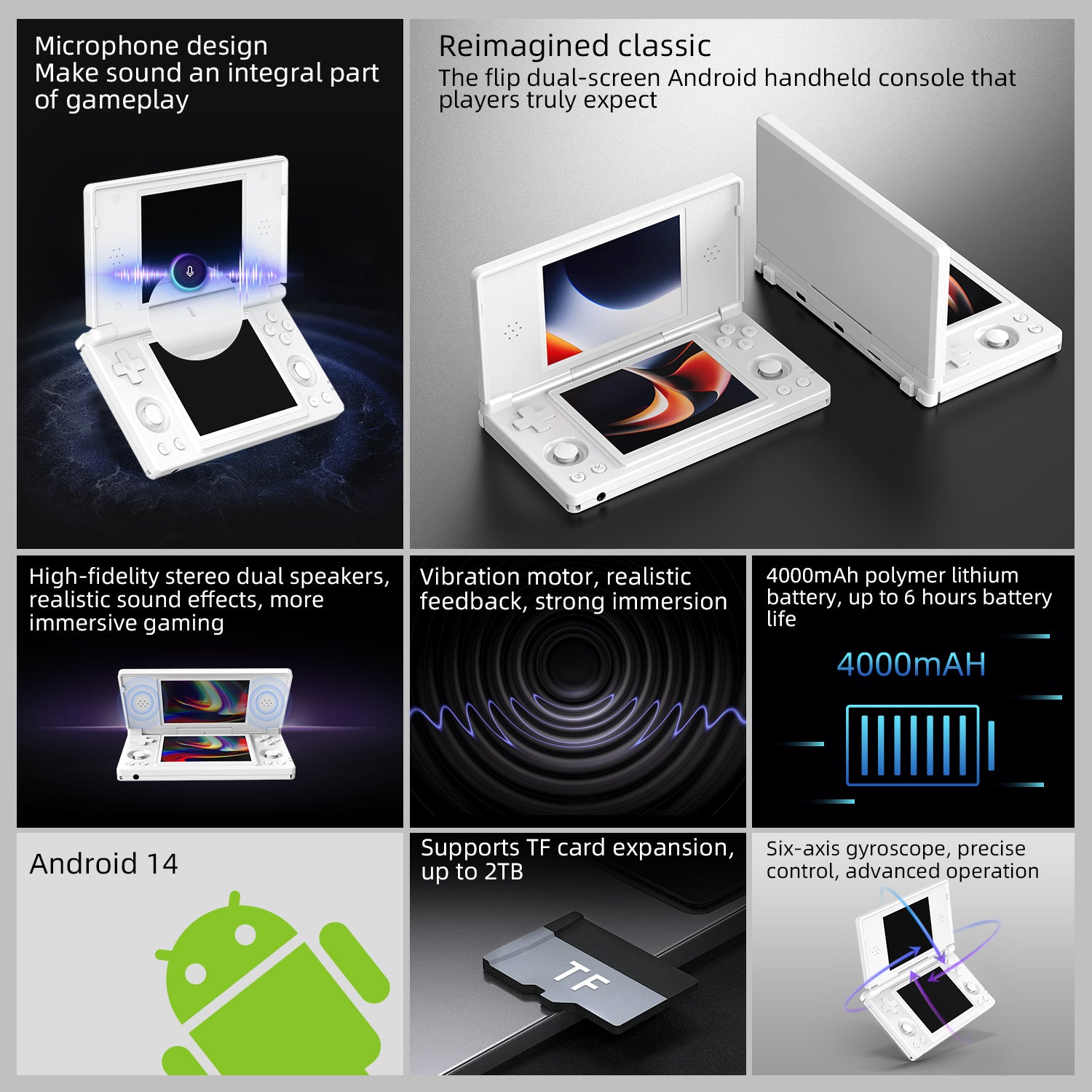 Microphone design
Make sound an integral part of gameplay

Reimagined classic
The flip dual-screen Android handheld console that players truly expect

High-fidelity stereo dual speakers, realistic sound effects, more immersive gaming

Vibration motor, realistic feedback, strong immersion

4000mAh polymer lithium battery, up to 6 hours battery life

4000mAH

Android 14

Supports TF card expansion, up to 2TB

TF

Six-axis gyroscope, precise control, advanced operation